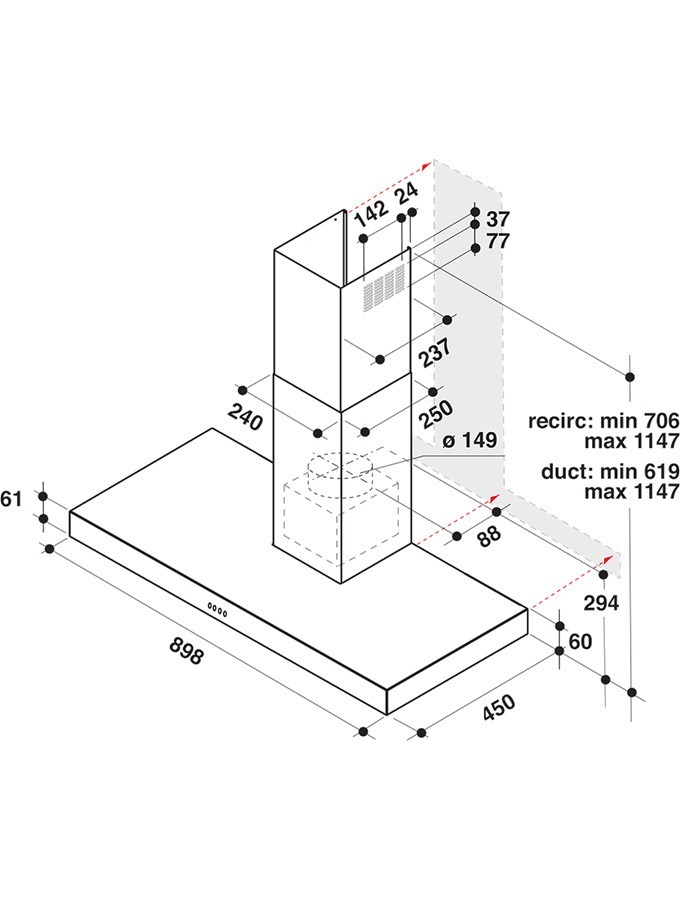 142 24
37
77
237
240
250
ø 149
recirc: min 706
max 1147
duct: min 619
max 1147
61
88
294
60
898
450